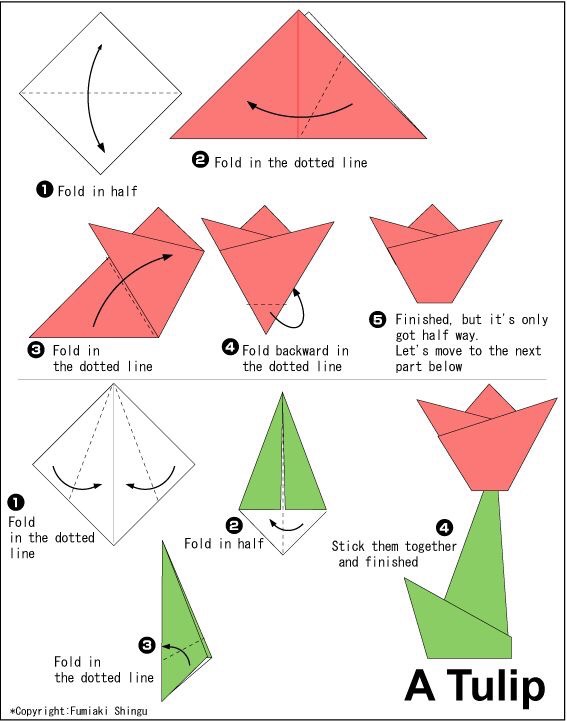 ❶ Fold in half

❷ Fold in the dotted line

❸ Fold in the dotted line

❹ Fold backward in the dotted line

❺ Finished, but it's only got half way. Let's move to the next part below

❶ Fold in the dotted line

❷ Fold in half

❸ Fold in the dotted line

❹ Stick them together and finished

A Tulip

*Copyright:Fumiaki Shingu