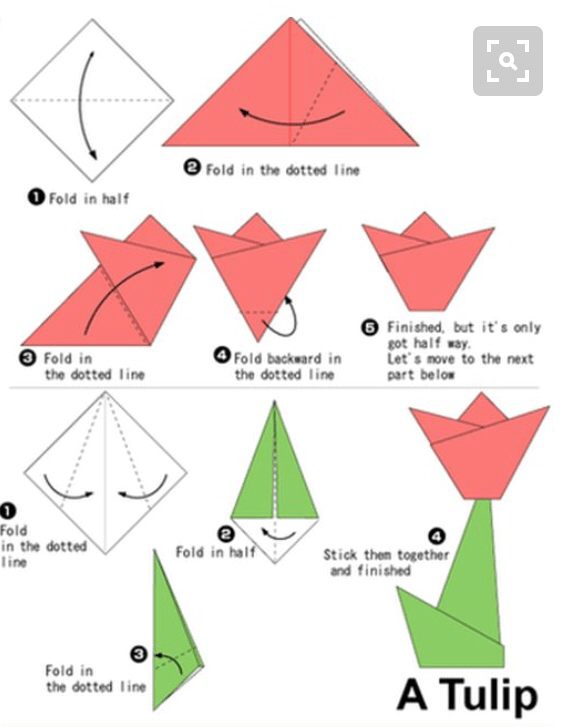 ❶ Fold in half

❷ Fold in the dotted line

❸ Fold in the dotted line

❹ Fold backward in the dotted line

❺ Finished, but it's only got half way. Let's move to the next part below

❶ Fold in the dotted line

❷ Fold in half

❸ Fold in the dotted line

❹ Stick them together and finished

A Tulip